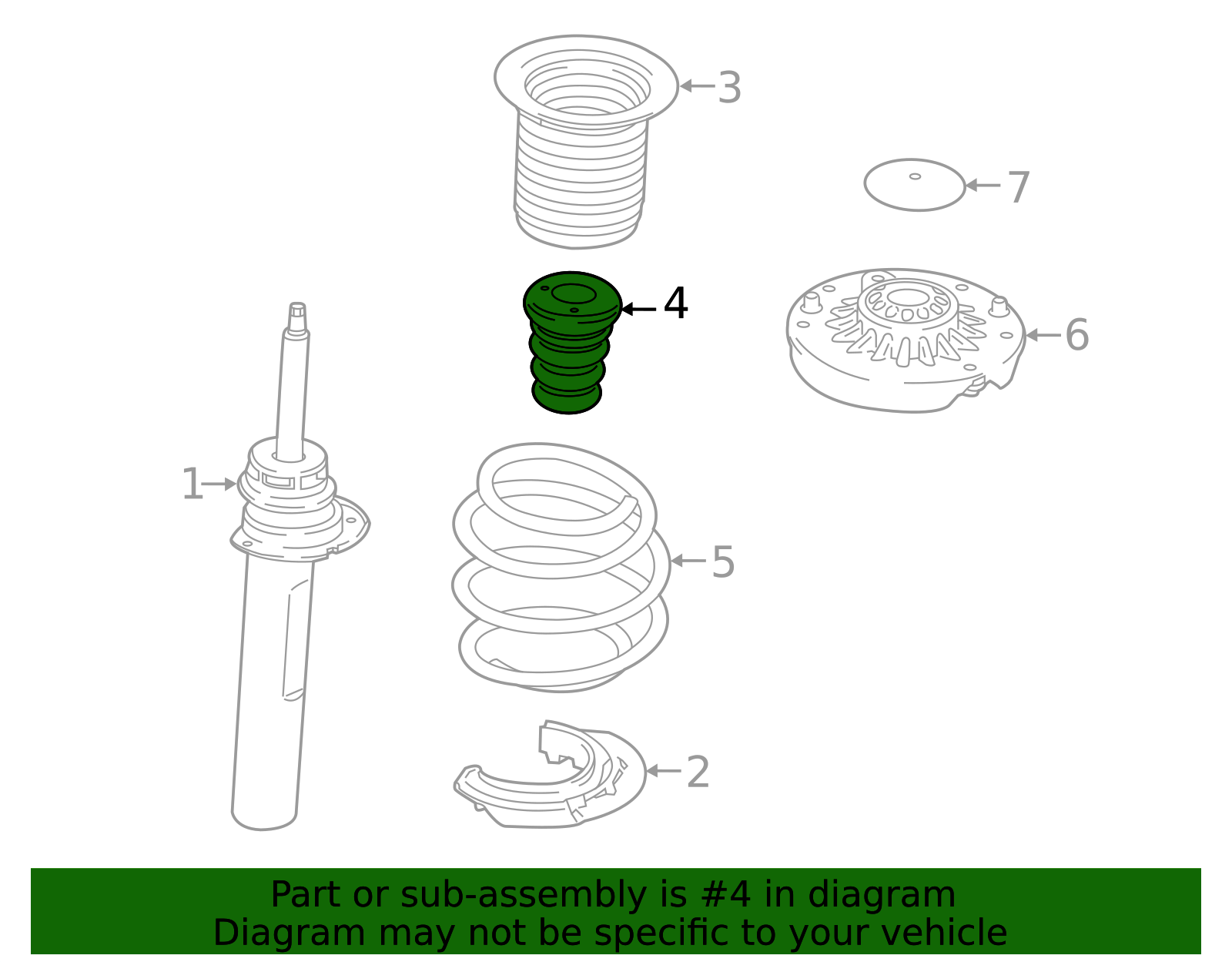 3
7
4
6
1
5
2
Part or sub-assembly is #4 in diagram
Diagram may not be specific to your vehicle