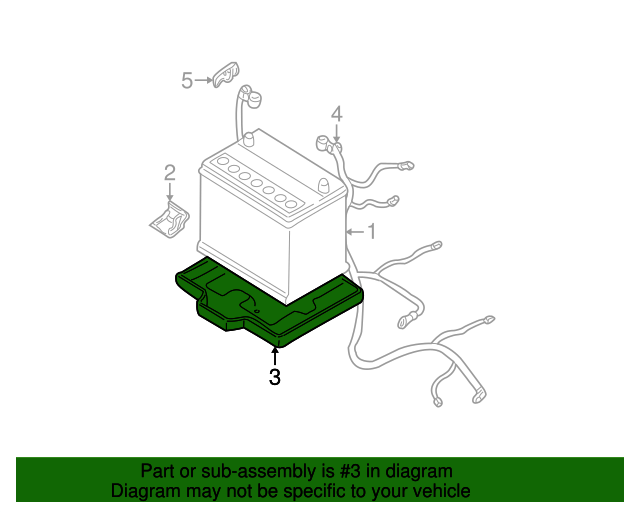 5
4
2
1
3

Part or sub-assembly is #3 in diagram
Diagram may not be specific to your vehicle