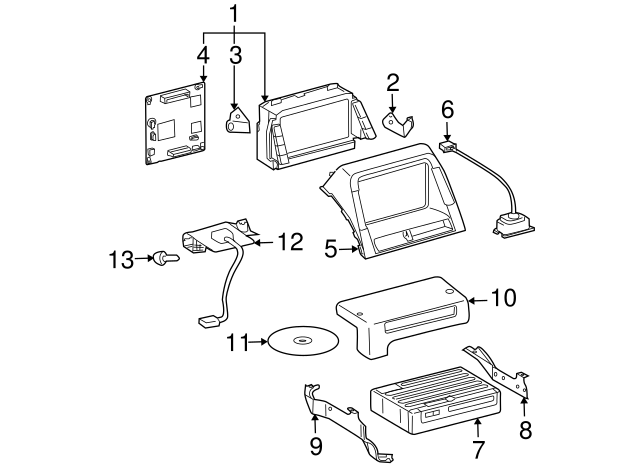 1
4
3
2
6
12
13
5
10
11
8
9
7