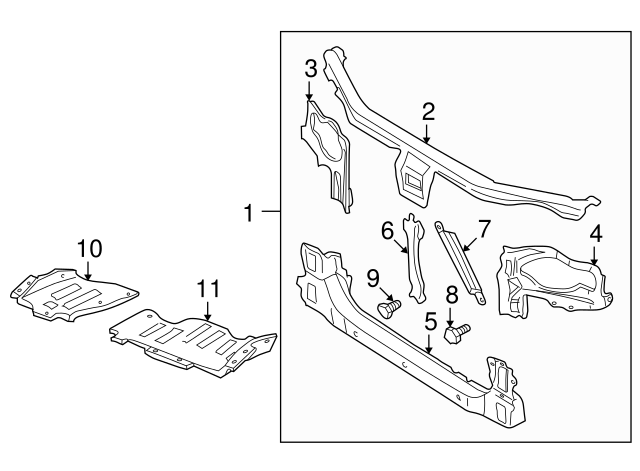 3
2
1
6
7
4
10
9
8
11
5