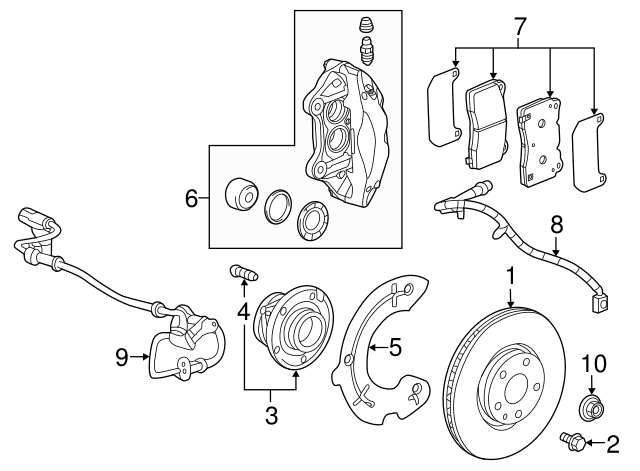 7
6
8
1
4
5
9
10
3
2