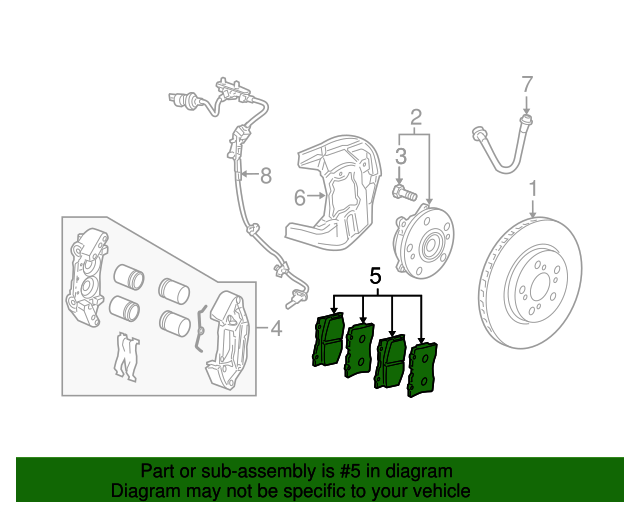 7
2
3
8
6
1
5
4

Part or sub-assembly is #5 in diagram
Diagram may not be specific to your vehicle