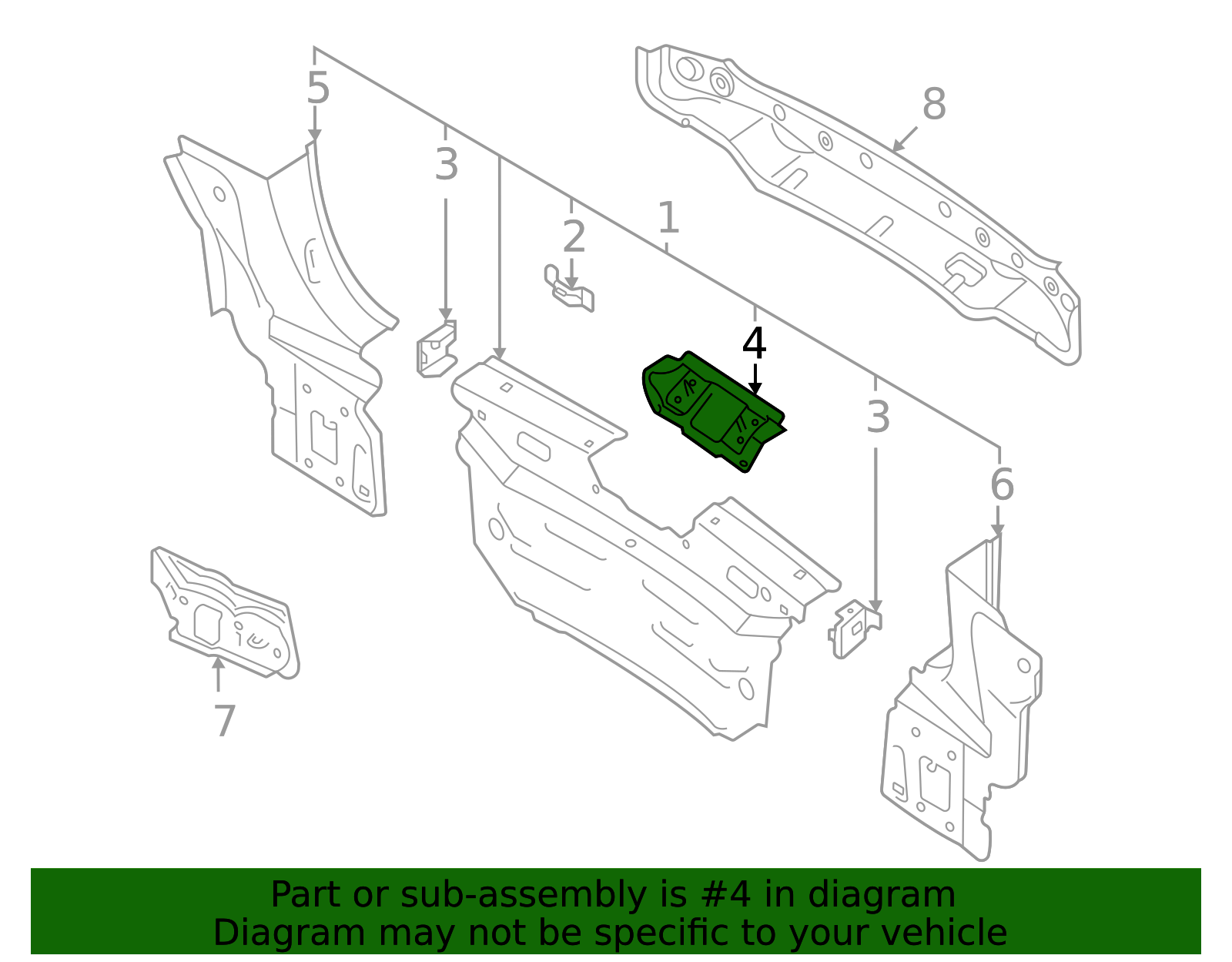 5
8
3
2
1
4
3
6
7

Part or sub-assembly is #4 in diagram
Diagram may not be specific to your vehicle