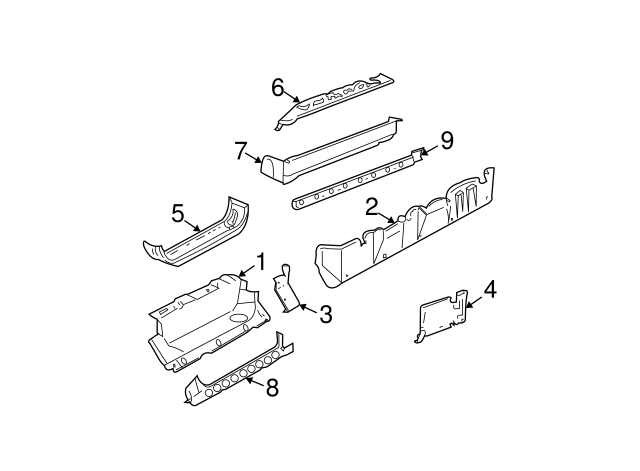 6
7
9
5
2
1
3
4
8