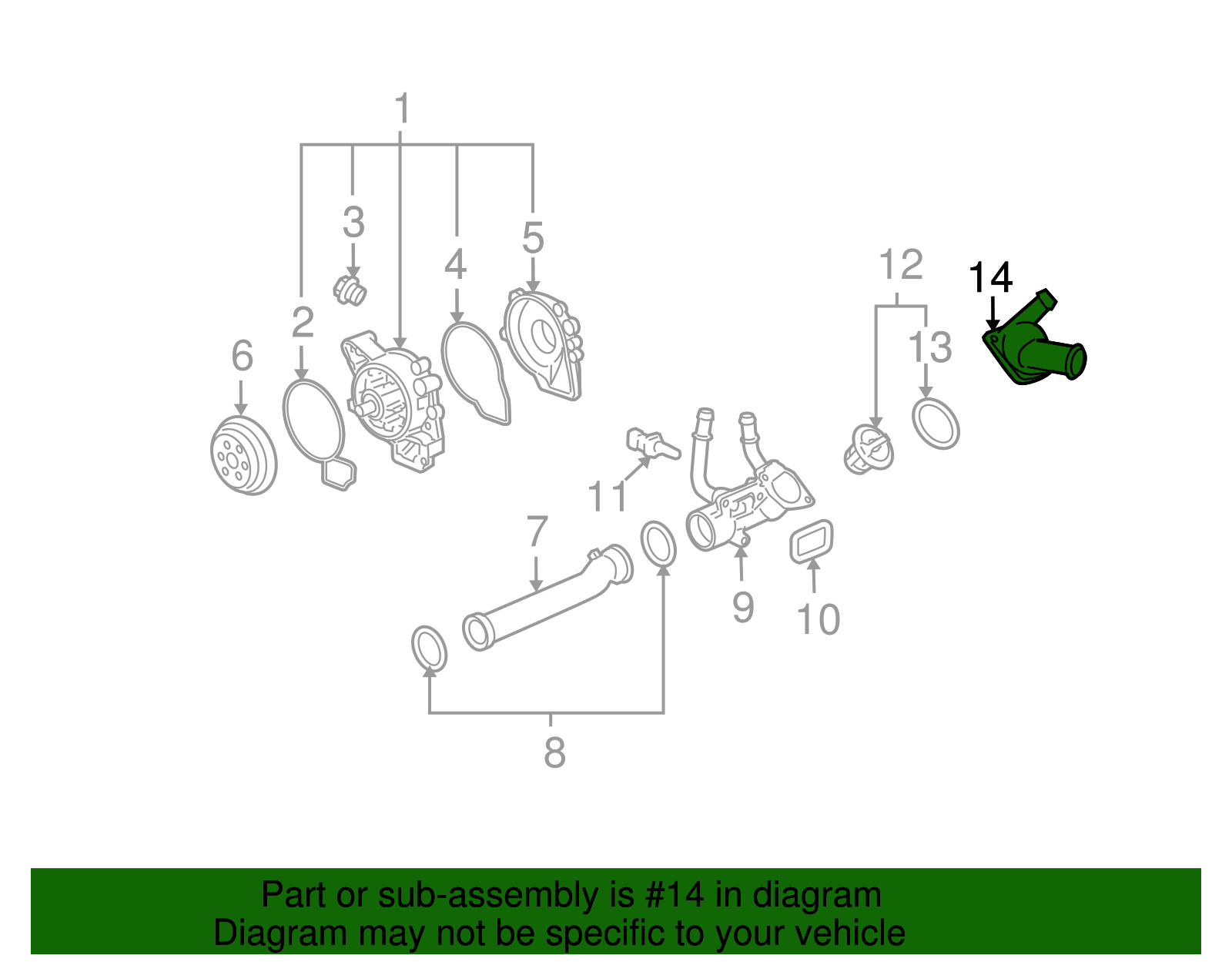 1
3
5
4
2
6
12
14
13
11
7
9
10
8

Part or sub-assembly is #14 in diagram
Diagram may not be specific to your vehicle