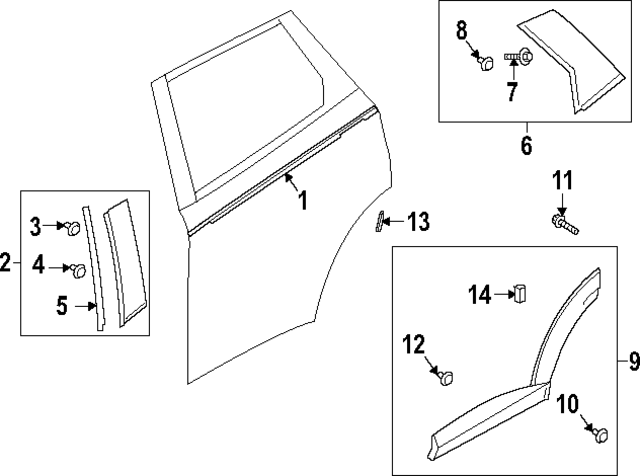 8
7
6
11
1
13
3
2
4
5
14
12
9
10