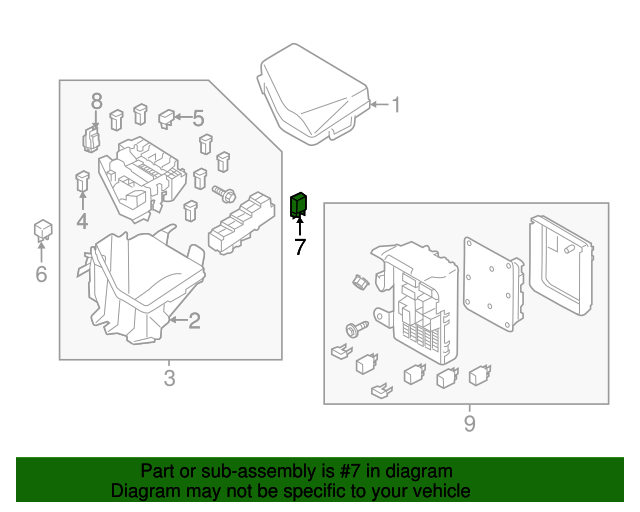 1

8

5

4

6

7

2

3

9

Part or sub-assembly is #7 in diagram
Diagram may not be specific to your vehicle