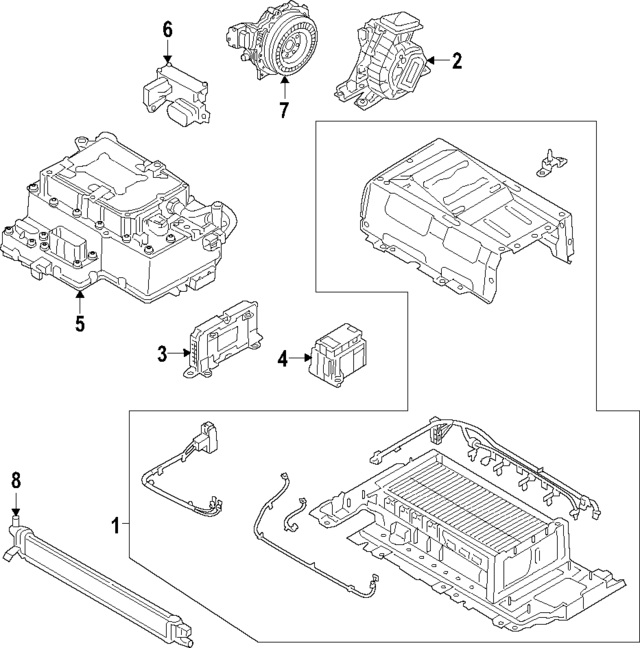 6
7
2
5
3
4
8
1