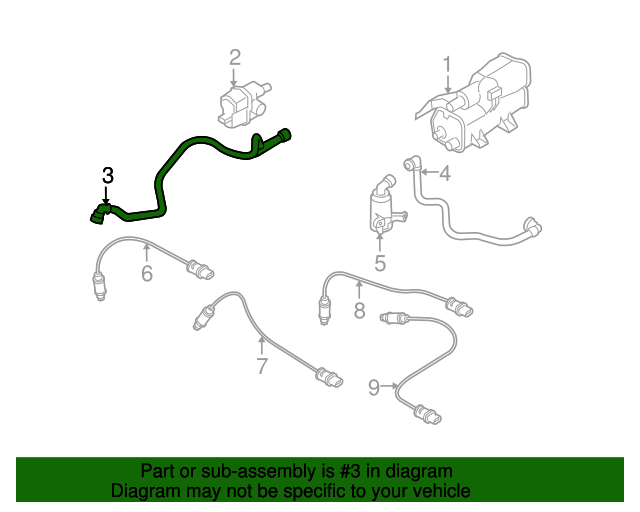 2
1
3
4
5
6
8
7
9

Part or sub-assembly is #3 in diagram
Diagram may not be specific to your vehicle