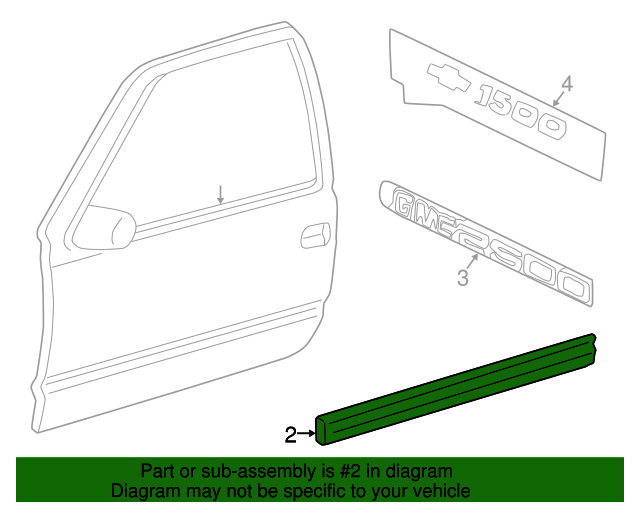 1500
4
GMC 2500
3
2
Part or sub-assembly is #2 in diagram
Diagram may not be specific to your vehicle