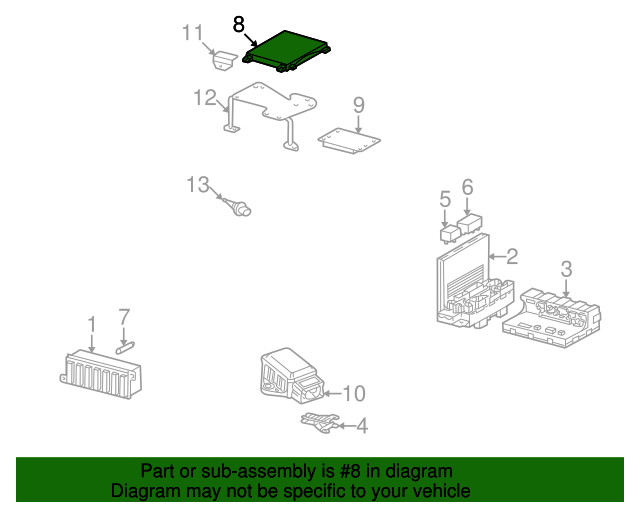 11
8
12
9
13
5
6
2
3
1
7
10
4

Part or sub-assembly is #8 in diagram
Diagram may not be specific to your vehicle