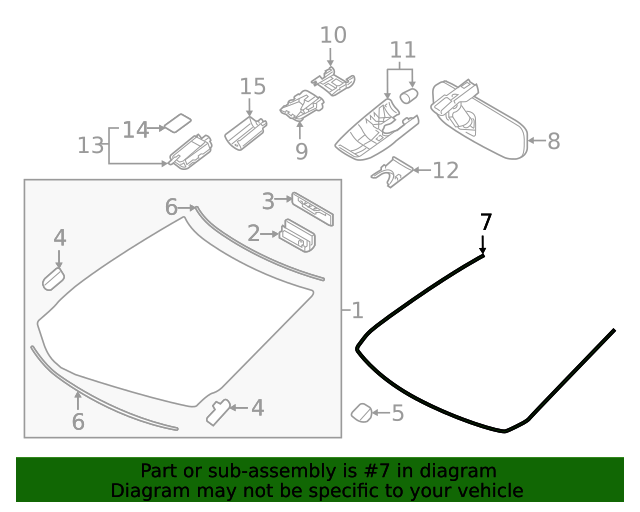 10
11
15
14
13
9
8
12
6
3
2
4
7
1
6
4
5

Part or sub-assembly is #7 in diagram
Diagram may not be specific to your vehicle