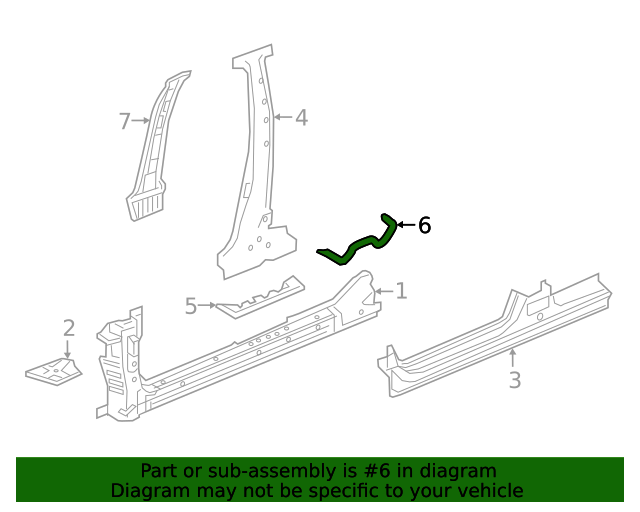 7
4
6
5
1
2
3

Part or sub-assembly is #6 in diagram
Diagram may not be specific to your vehicle