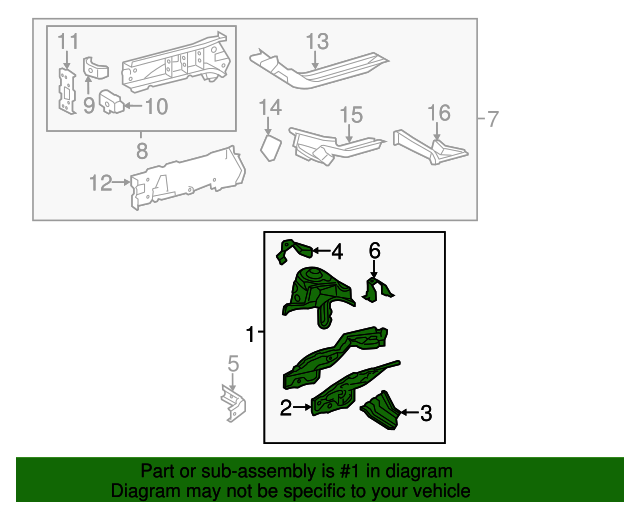 11
13
9
10
14
15
16
7
8
12
4
6
1
5
2
3

Part or sub-assembly is #1 in diagram
Diagram may not be specific to your vehicle