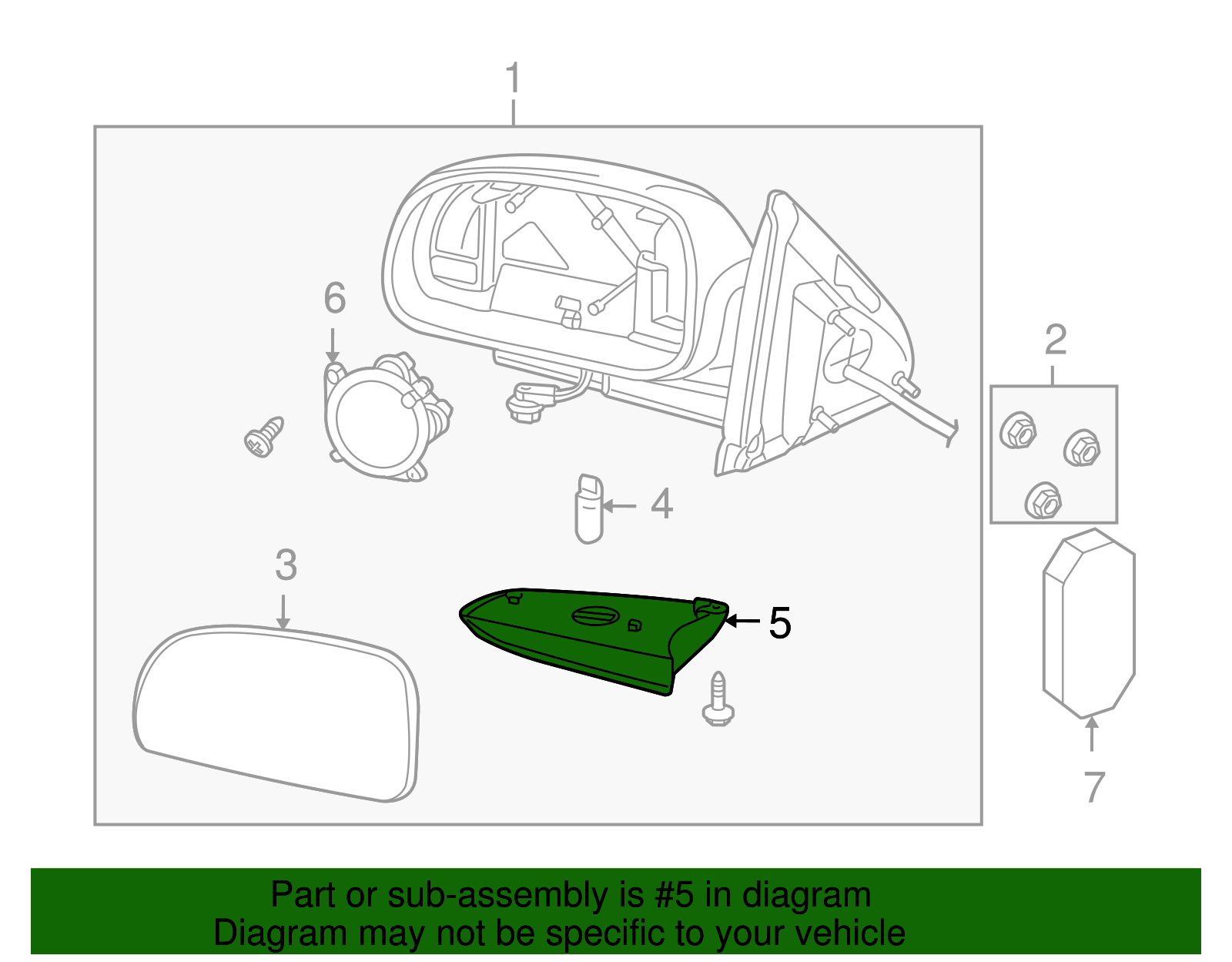 1
6
2
4
3
5
7

Part or sub-assembly is #5 in diagram
Diagram may not be specific to your vehicle