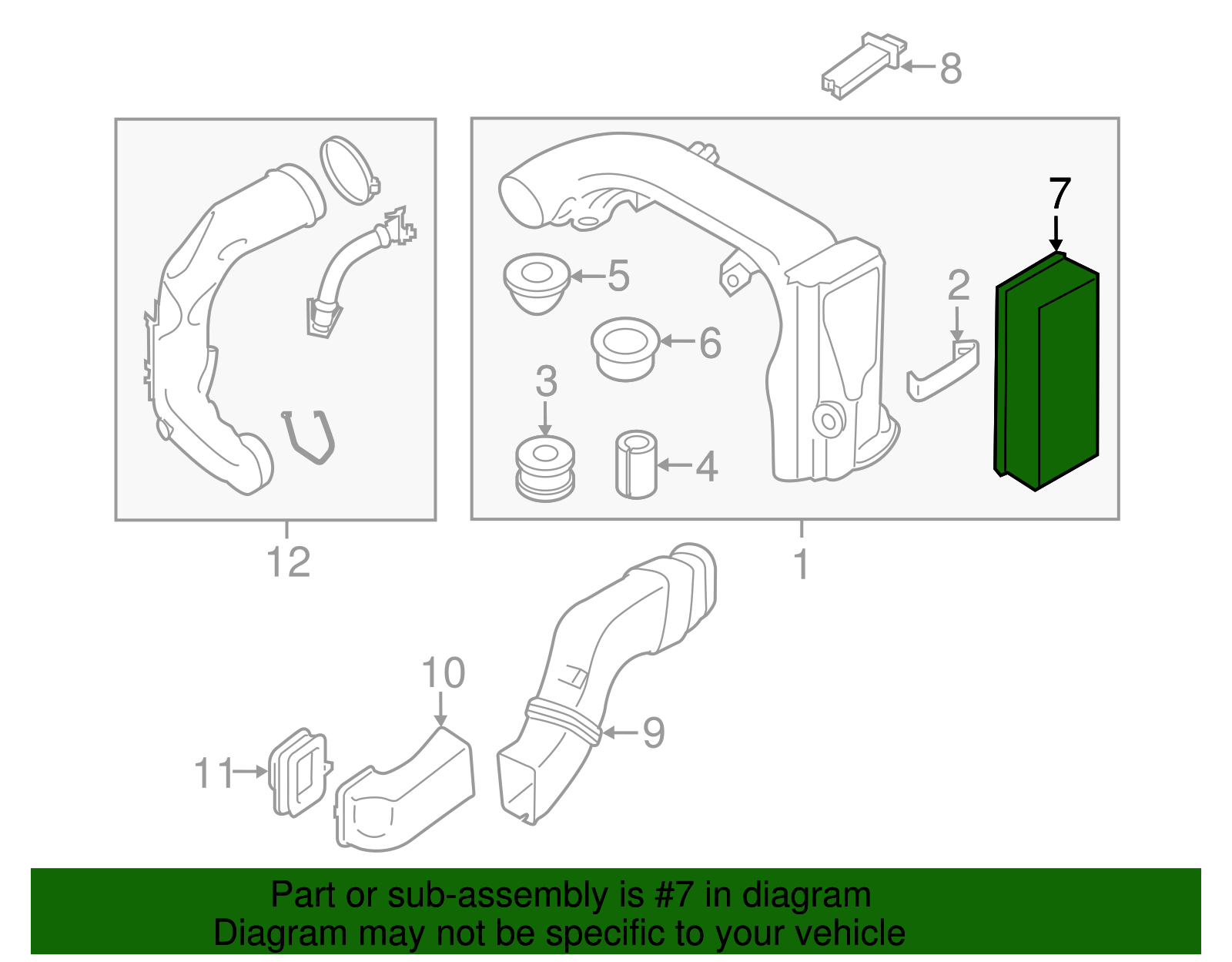 8

7

5

2

6

3

4

12

1

10

9

11

Part or sub-assembly is #7 in diagram
Diagram may not be specific to your vehicle