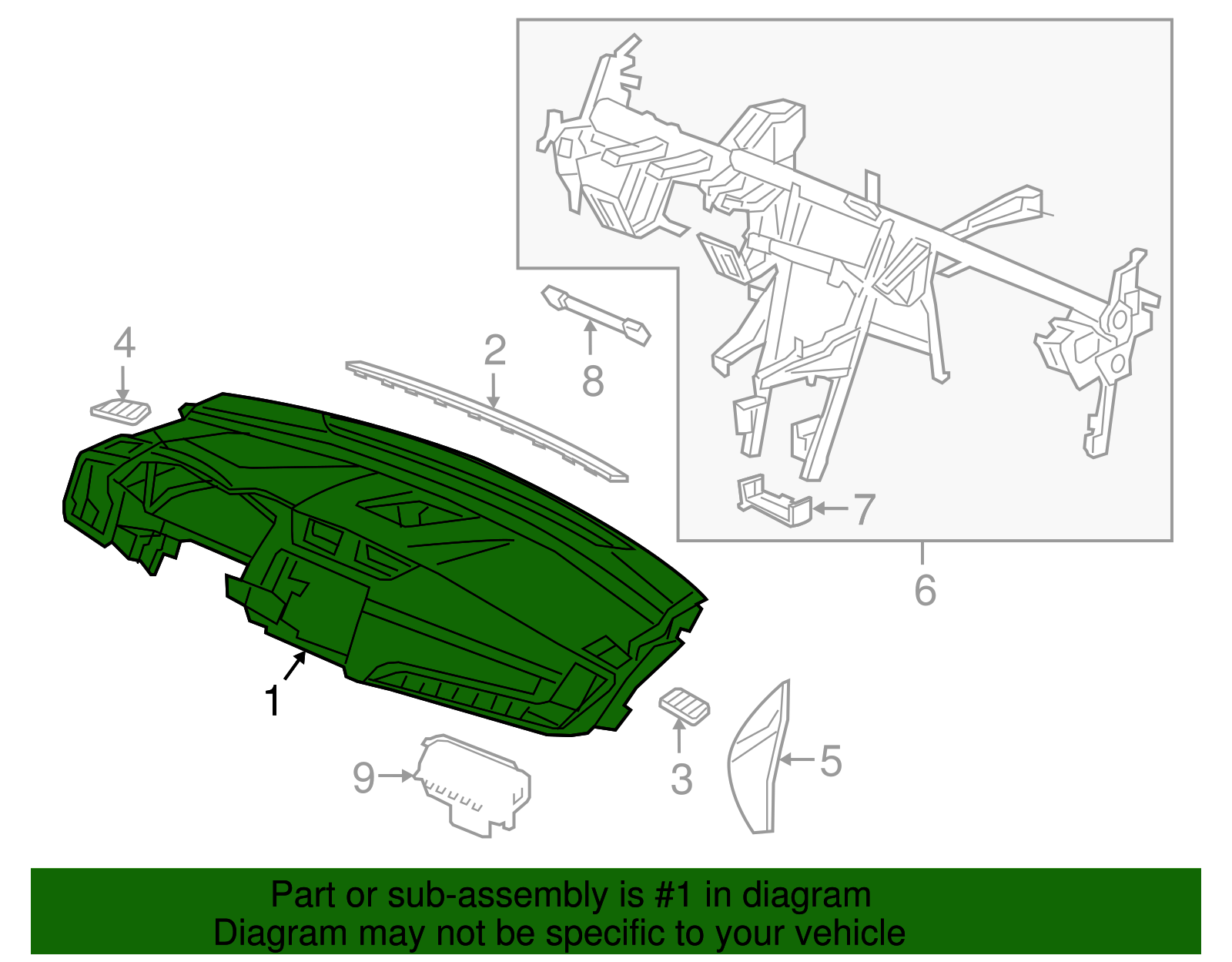 4
2
8
7
6
1
9
3
5

Part or sub-assembly is #1 in diagram
Diagram may not be specific to your vehicle