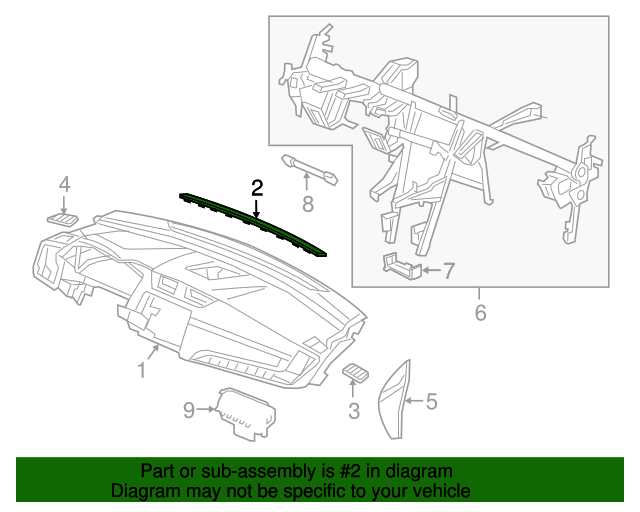 4
2
8
7
6
1
9
3
5

Part or sub-assembly is #2 in diagram
Diagram may not be specific to your vehicle