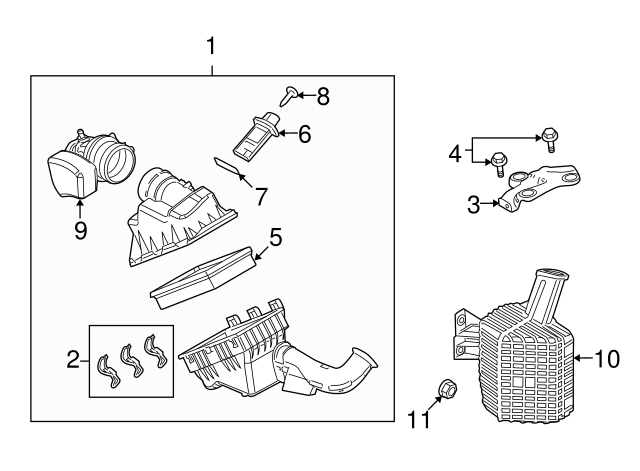 1
8
6
7
9
5
2
4
3
10
11