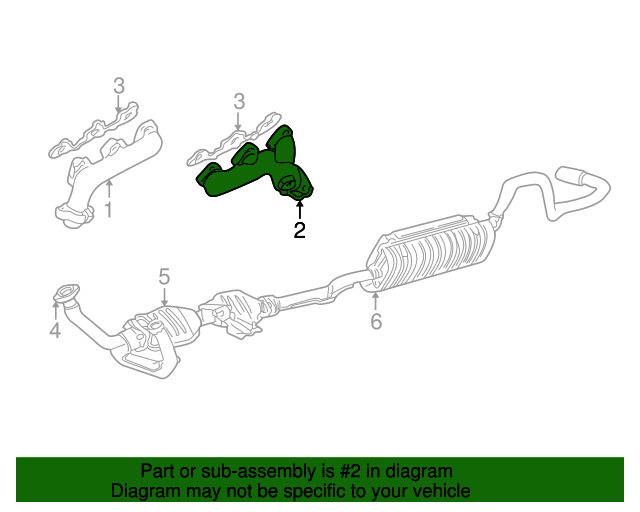 3
3
1
2
5
4
6

Part or sub-assembly is #2 in diagram
Diagram may not be specific to your vehicle