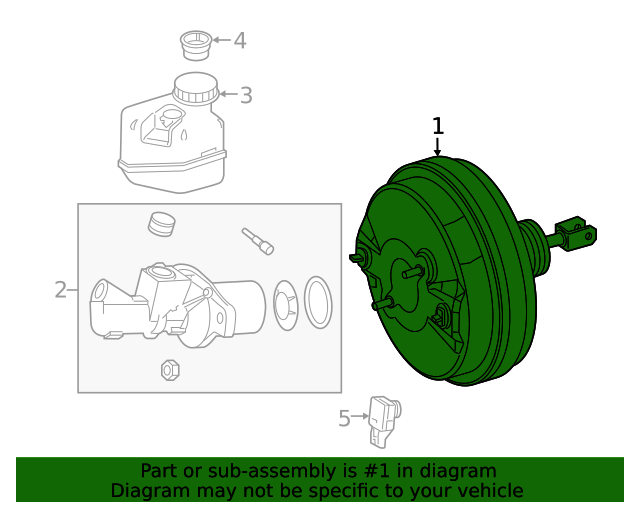 4
3
1
2
5
Part or sub-assembly is #1 in diagram
Diagram may not be specific to your vehicle