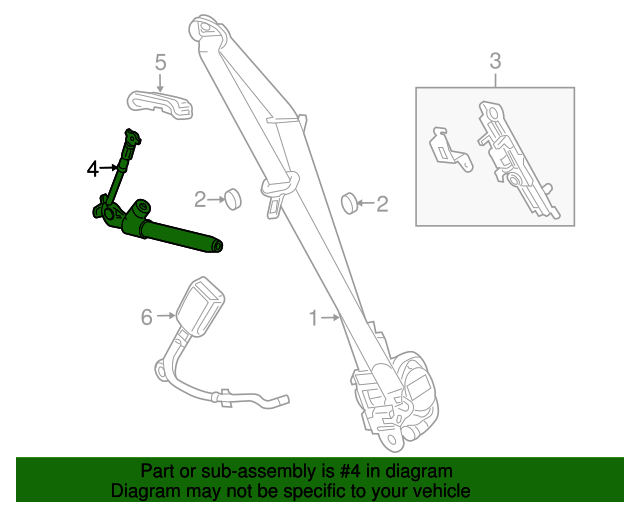 5

3

4

2

2

6

1

Part or sub-assembly is #4 in diagram
Diagram may not be specific to your vehicle