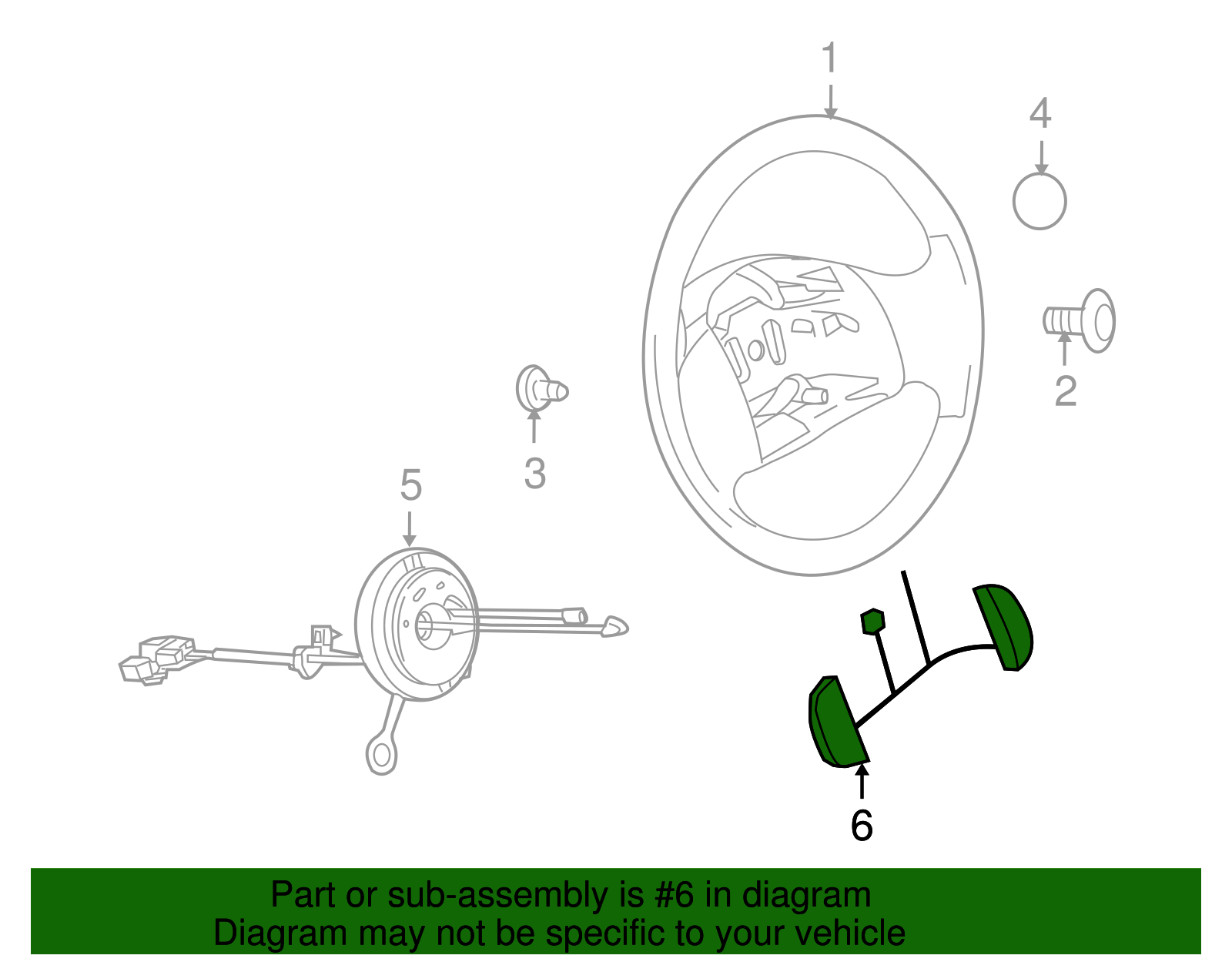 1
4
2
3
5
6

Part or sub-assembly is #6 in diagram
Diagram may not be specific to your vehicle