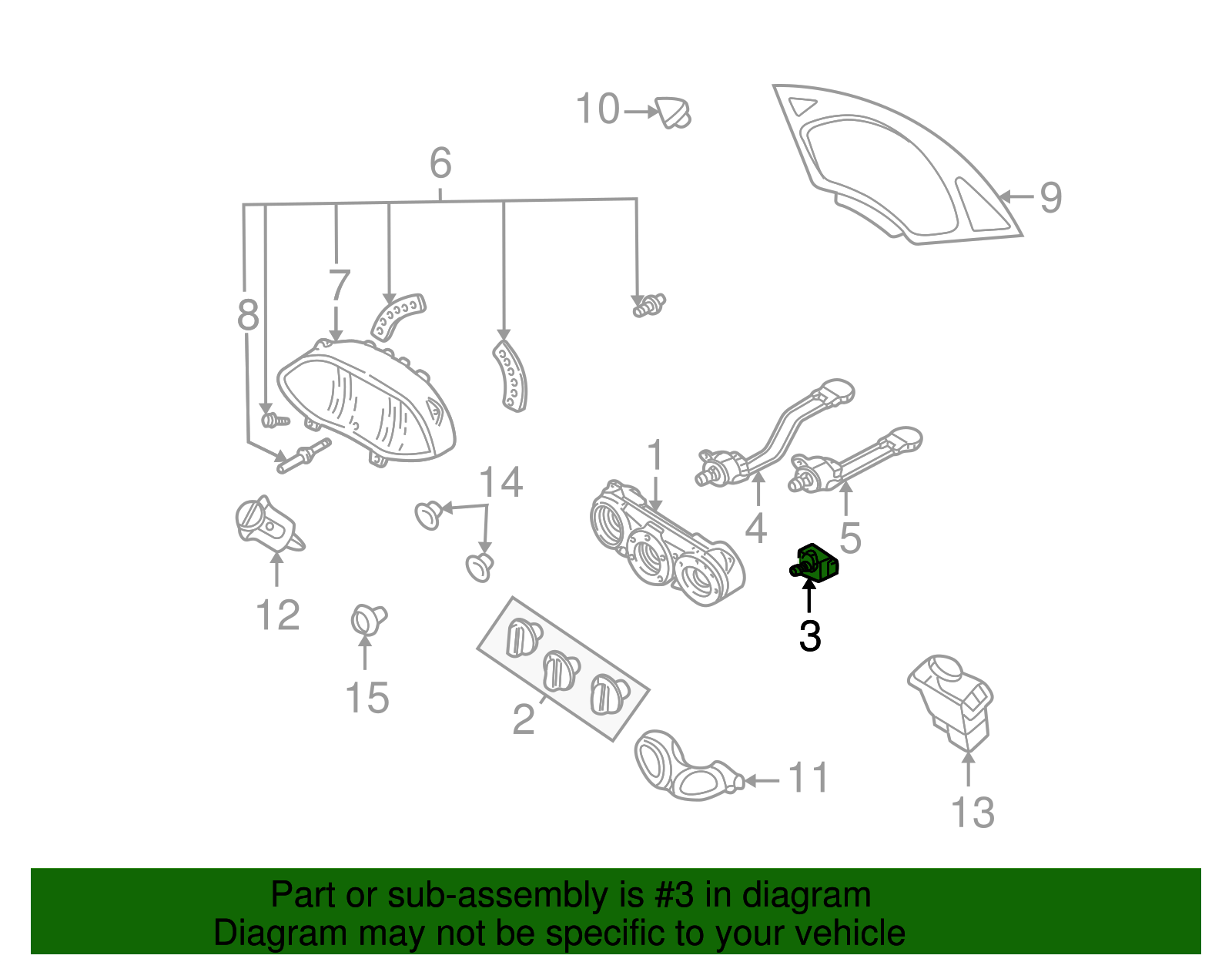 10
6
9
7
8
1
14
4
5
12
3
15
2
11
13

Part or sub-assembly is #3 in diagram
Diagram may not be specific to your vehicle