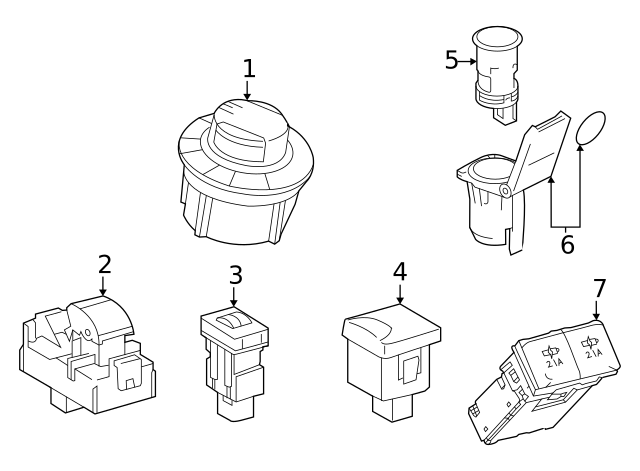 1
5
6
2
3
4
7
2.1A
2.1A