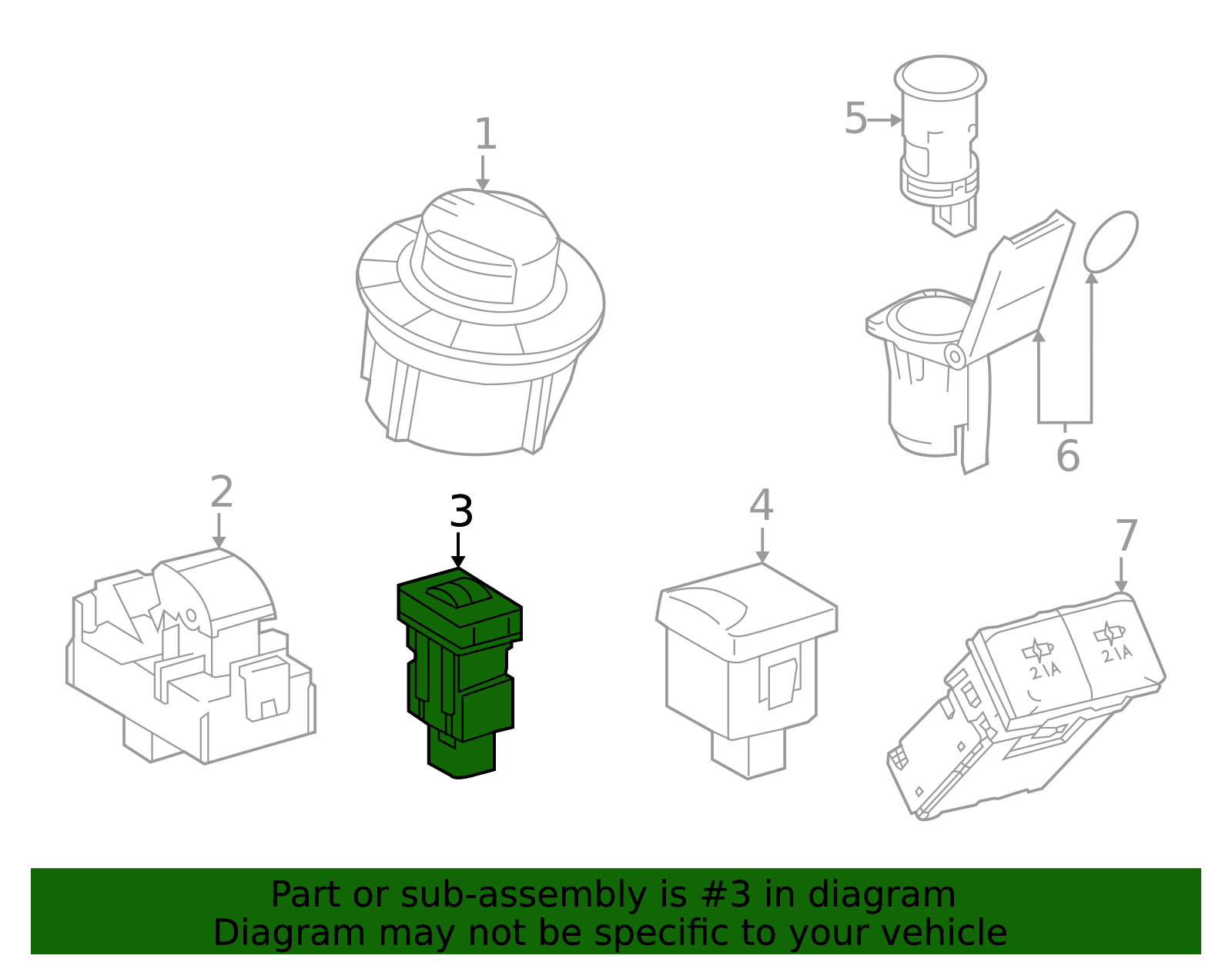 1

5

6

2

3

4

7

2.1A

2.1A

Part or sub-assembly is #3 in diagram
Diagram may not be specific to your vehicle