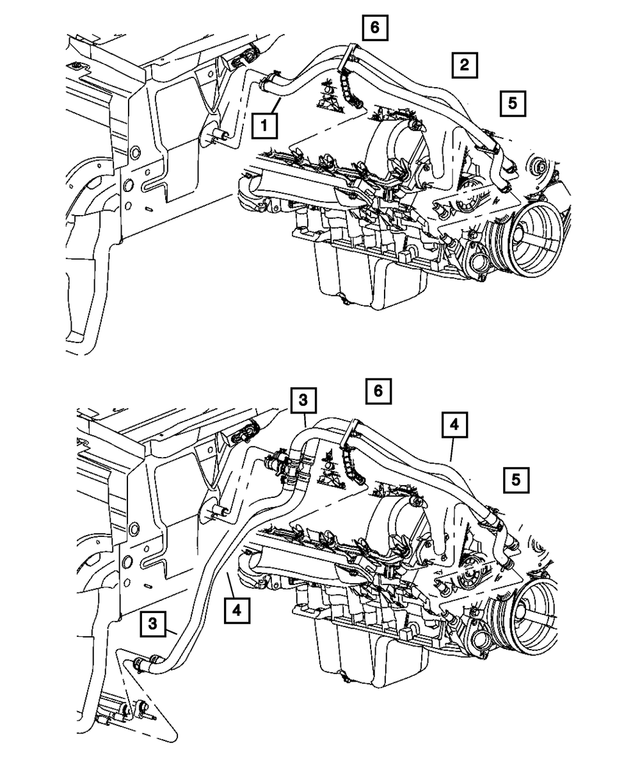 6
2
5
1

3
6
4
5
4
3