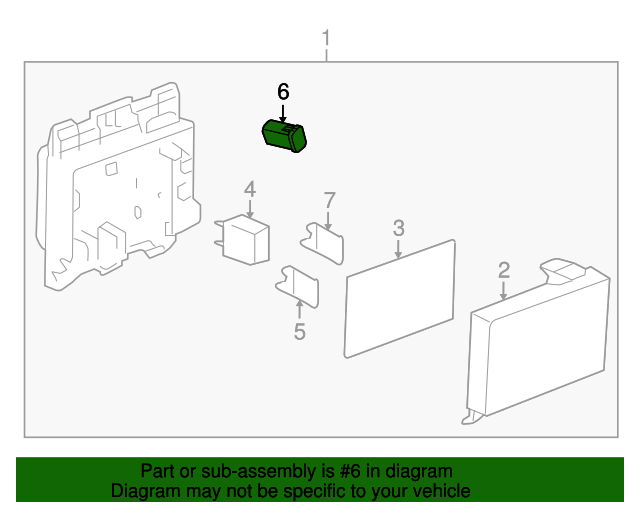 1
6
4
7
3
2
5

Part or sub-assembly is #6 in diagram
Diagram may not be specific to your vehicle