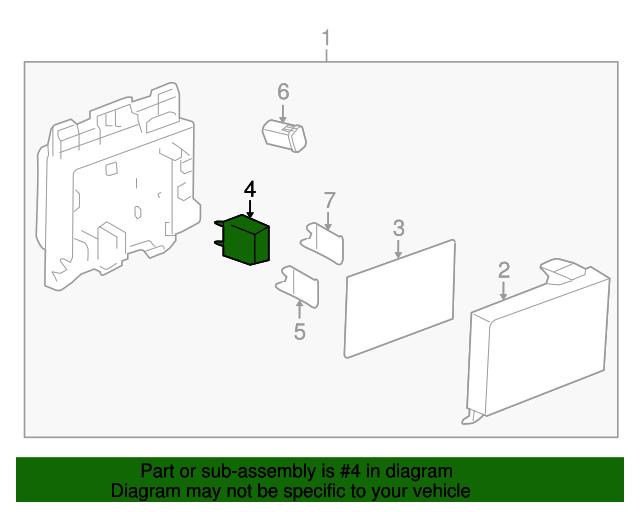 1
6
4
7
3
2
5

Part or sub-assembly is #4 in diagram
Diagram may not be specific to your vehicle