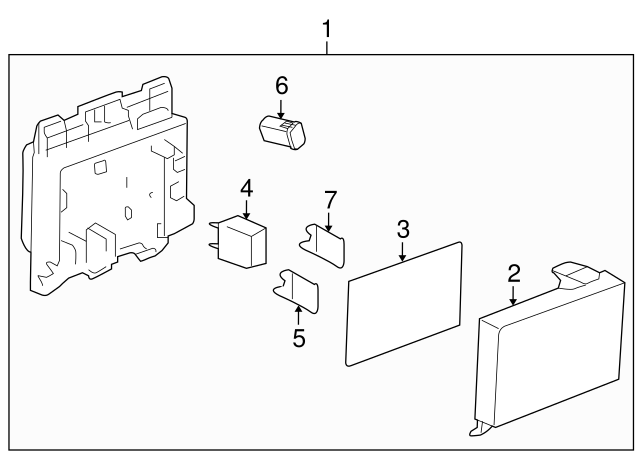 1
6
4
7
3
2
5