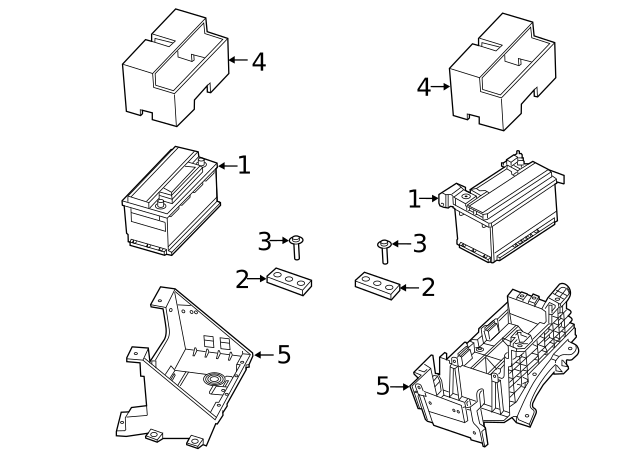 4
4
1
1
3
3
2
2
5
5