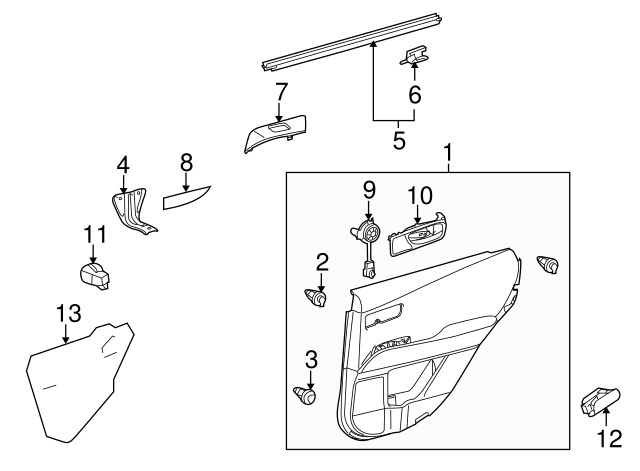 7
6
5
1
4
8
9
10
11
2
13
3
12