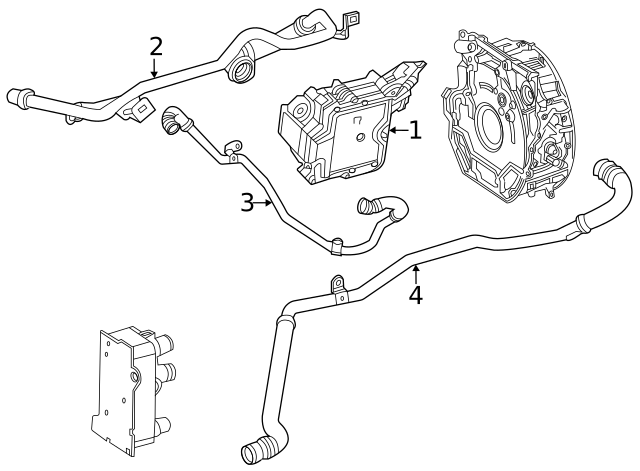 2
1
3
4