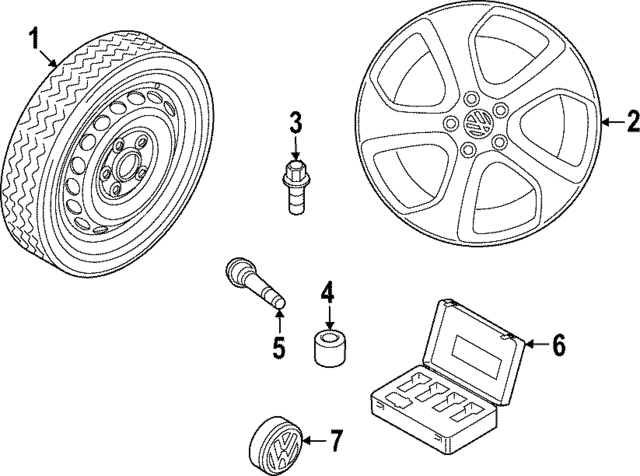 1
2
3
4
5
6
7