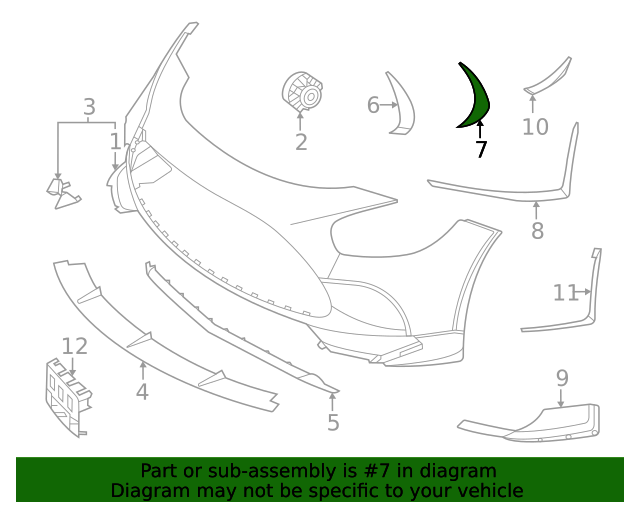 3
1
2
6
7
10
8
11
12
4
5
9

Part or sub-assembly is #7 in diagram
Diagram may not be specific to your vehicle