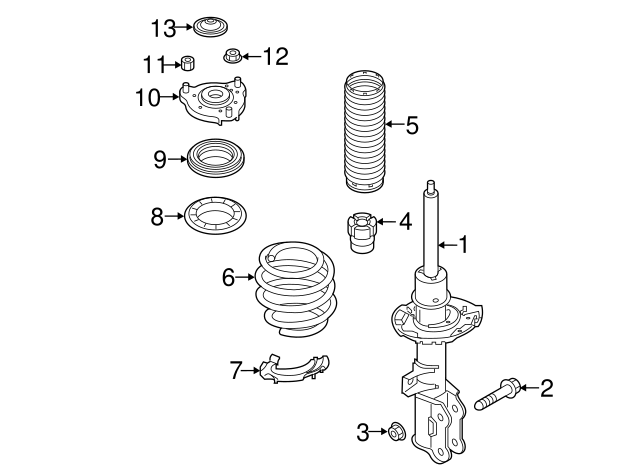 13
11
12
10
5
9
8
4
1
6
7
2
3