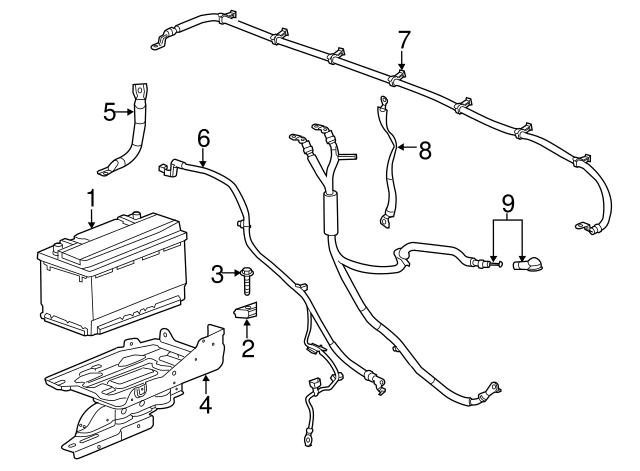 7
5
6
8
1
9
3
2
4