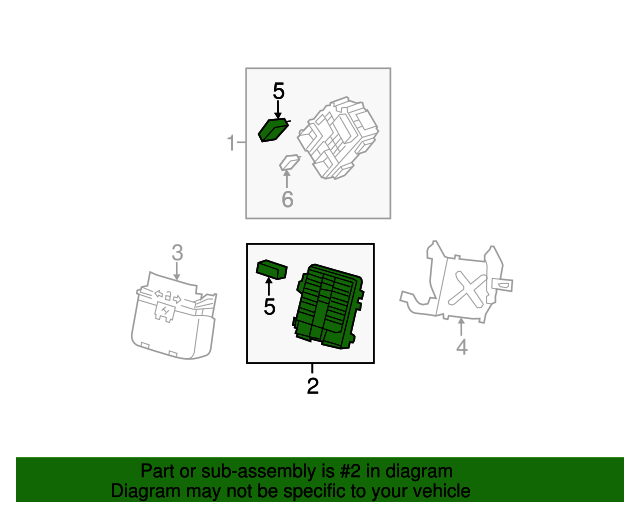 5
1
6
3
5
4
2
Part or sub-assembly is #2 in diagram
Diagram may not be specific to your vehicle