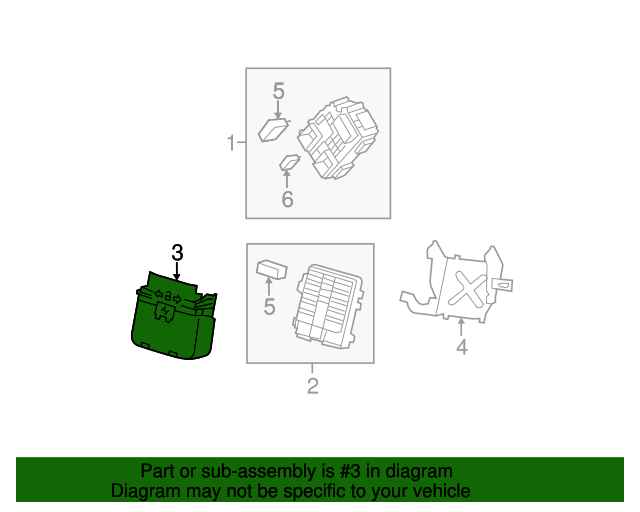 5
1
6
3
5
4
2

Part or sub-assembly is #3 in diagram
Diagram may not be specific to your vehicle