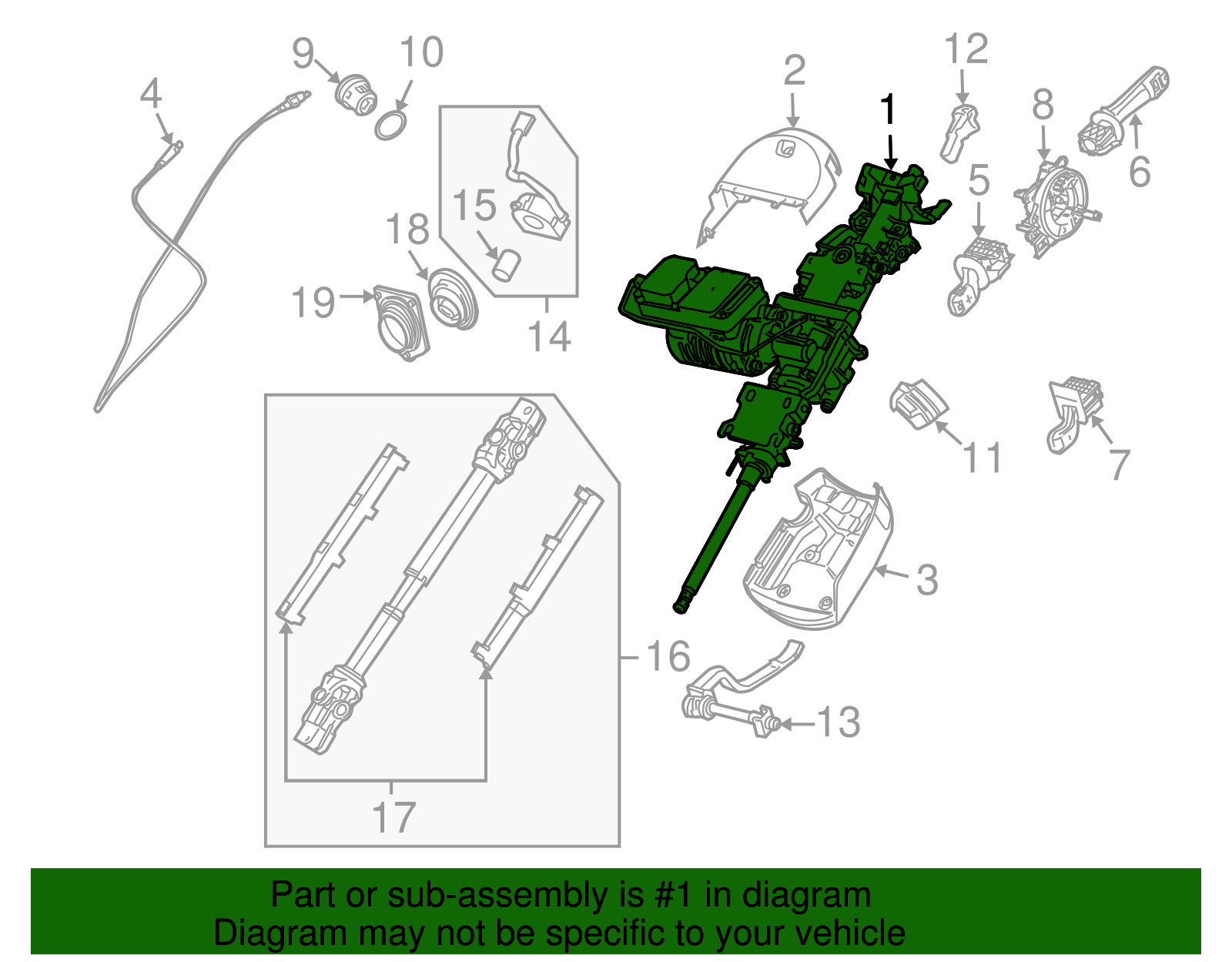 9
10
4
2
1
12
8
6
5
15
18
19
14
11
7
3
16
13
17

Part or sub-assembly is #1 in diagram
Diagram may not be specific to your vehicle