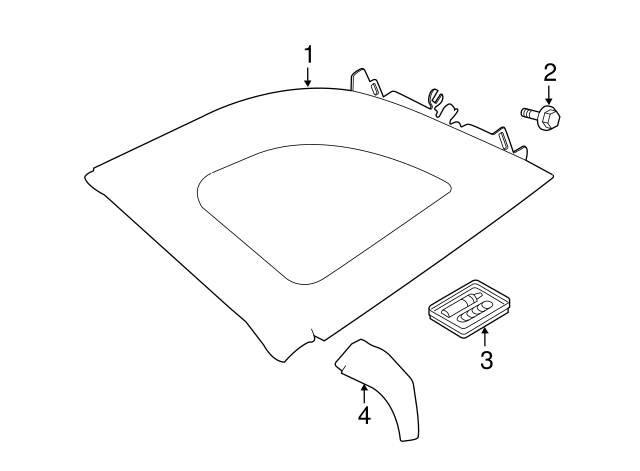 1
2
3
4