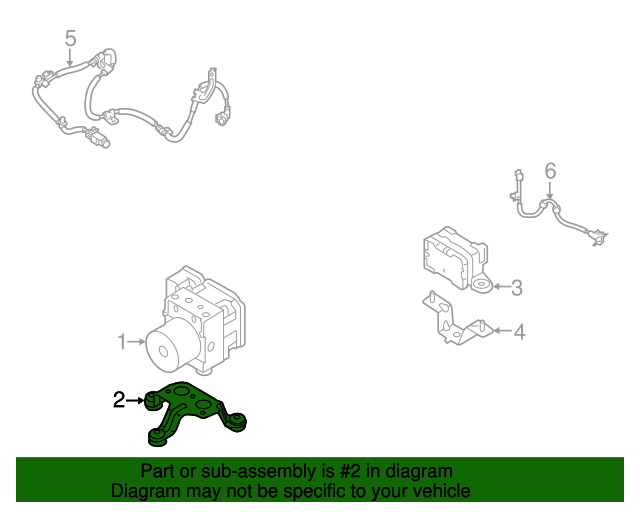 5

6

3

4

1

2

Part or sub-assembly is #2 in diagram
Diagram may not be specific to your vehicle