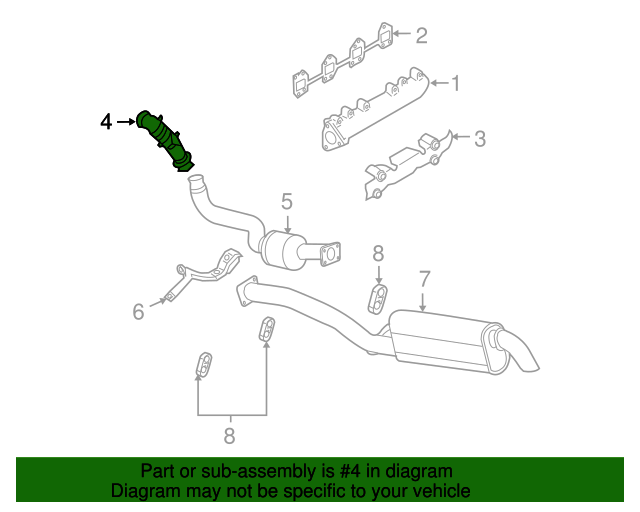 2
1
4
3
5
8
7
6
8

Part or sub-assembly is #4 in diagram
Diagram may not be specific to your vehicle