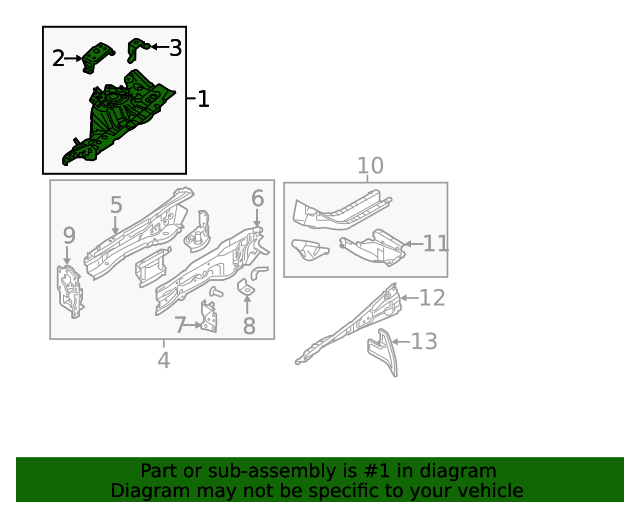 2
3
1
10
5
6
9
11
12
7
8
13
4

Part or sub-assembly is #1 in diagram
Diagram may not be specific to your vehicle