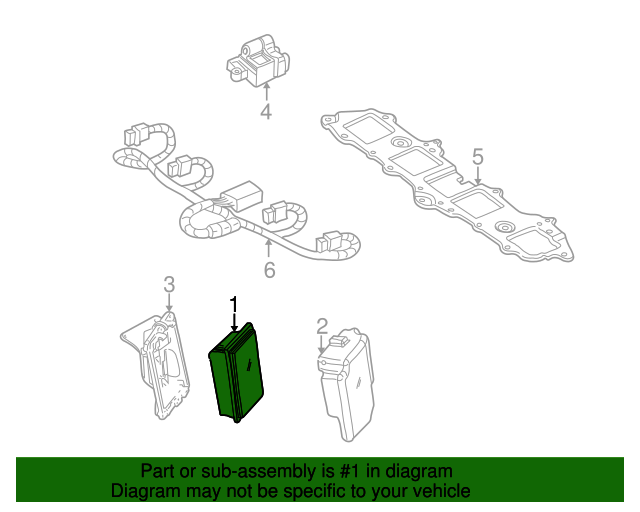 4

5

6

3

1

2

Part or sub-assembly is #1 in diagram
Diagram may not be specific to your vehicle