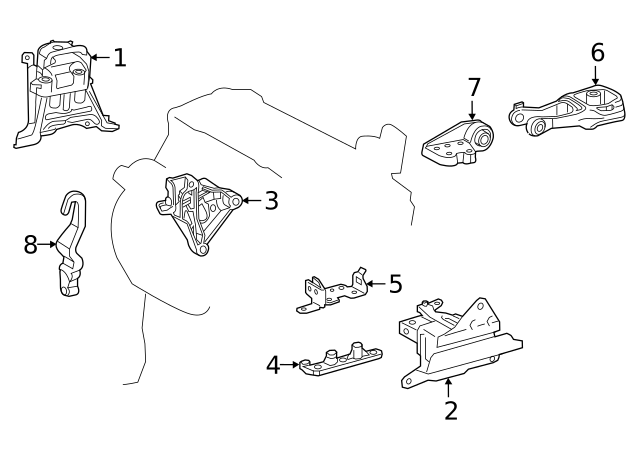 1
6
7
3
8
5
4
2